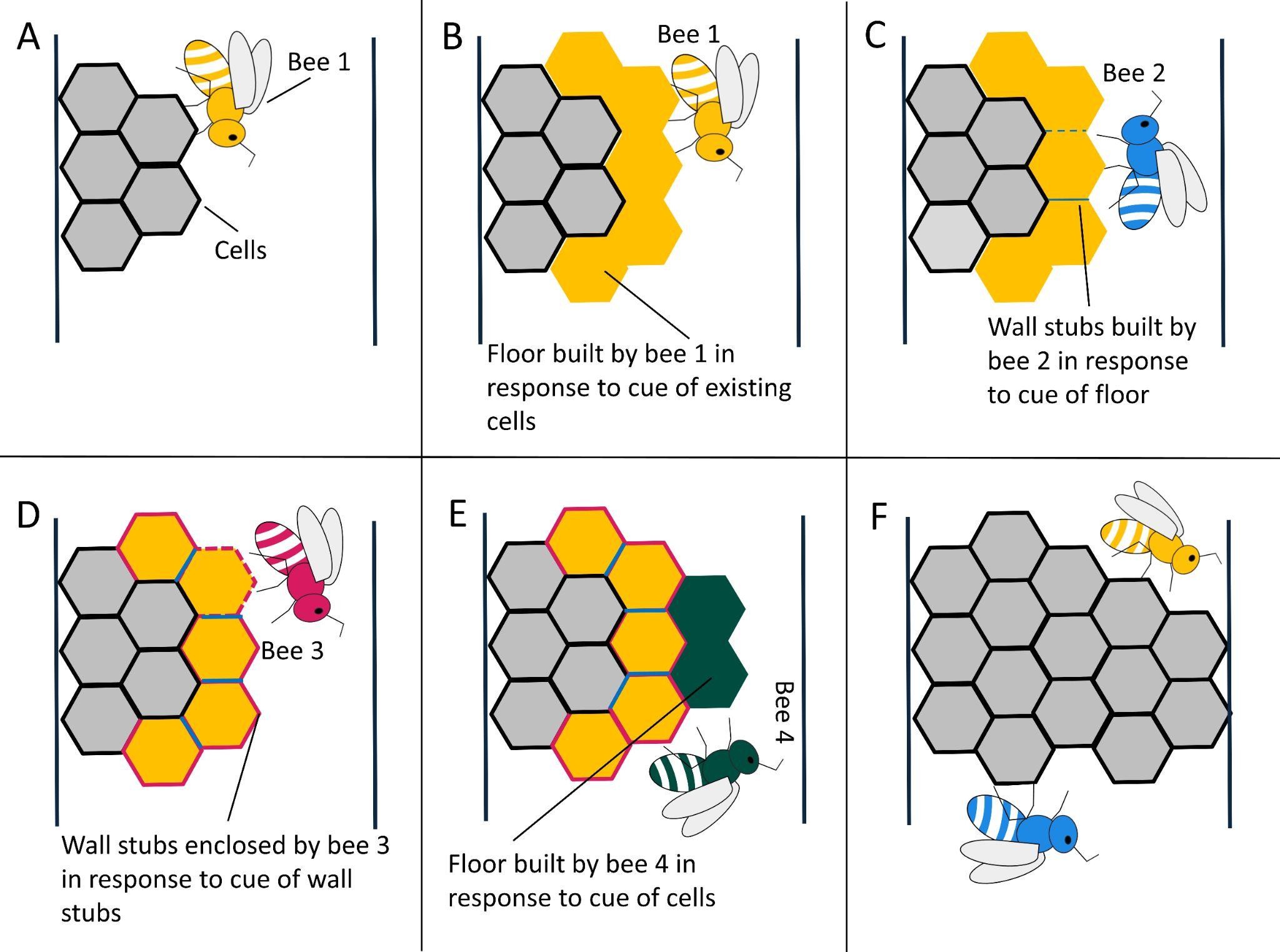 A

Bee 1

Cells

B

Bee 1

Floor built by bee 1 in response to cue of existing cells

C

Bee 2

Wall stubs built by bee 2 in response to cue of floor

D

Bee 3

Wall stubs enclosed by bee 3 in response to cue of wall stubs

E

Bee 4

Floor built by bee 4 in response to cue of cells

F